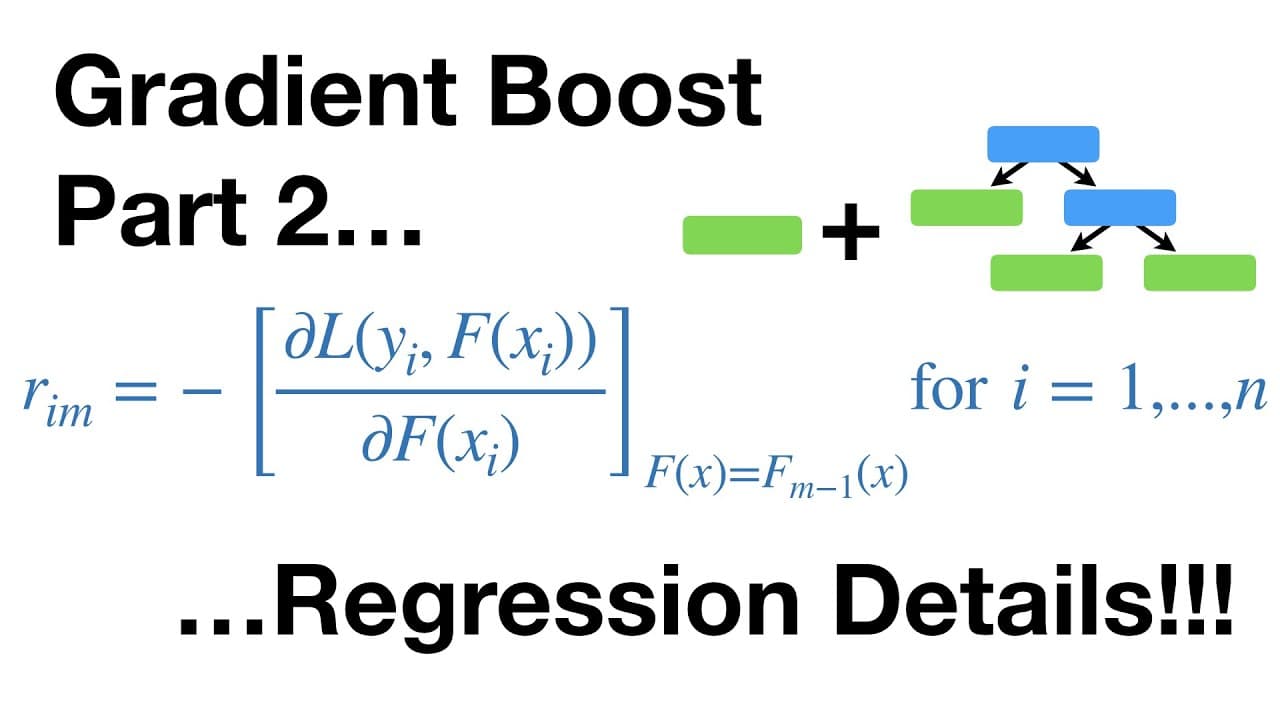 Gradient Boost
Part 2…

+

$r_{im} = -\left[\frac{\partial L(y_i, F(x_i))}{\partial F(x_i)}\right]_{F(x)=F_{m-1}(x)}$ for $i = 1,...,n$

…Regression Details!!!