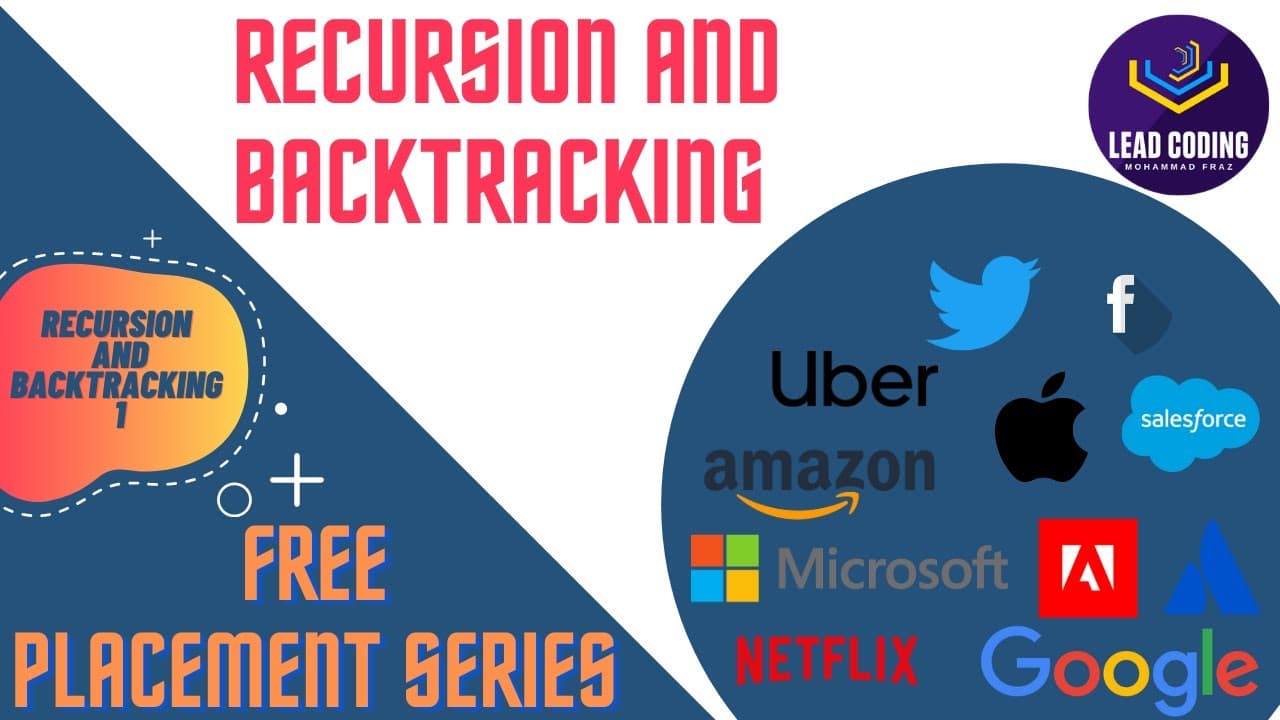 RECURSION AND BACKTRACKING

LEAD CODING
MOHAMMAD FRAZ

RECURSION AND BACKTRACKING 1

FREE
PLACEMENT SERIES

f
Uber
salesforce
amazon
Microsoft
NETFLIX
Google