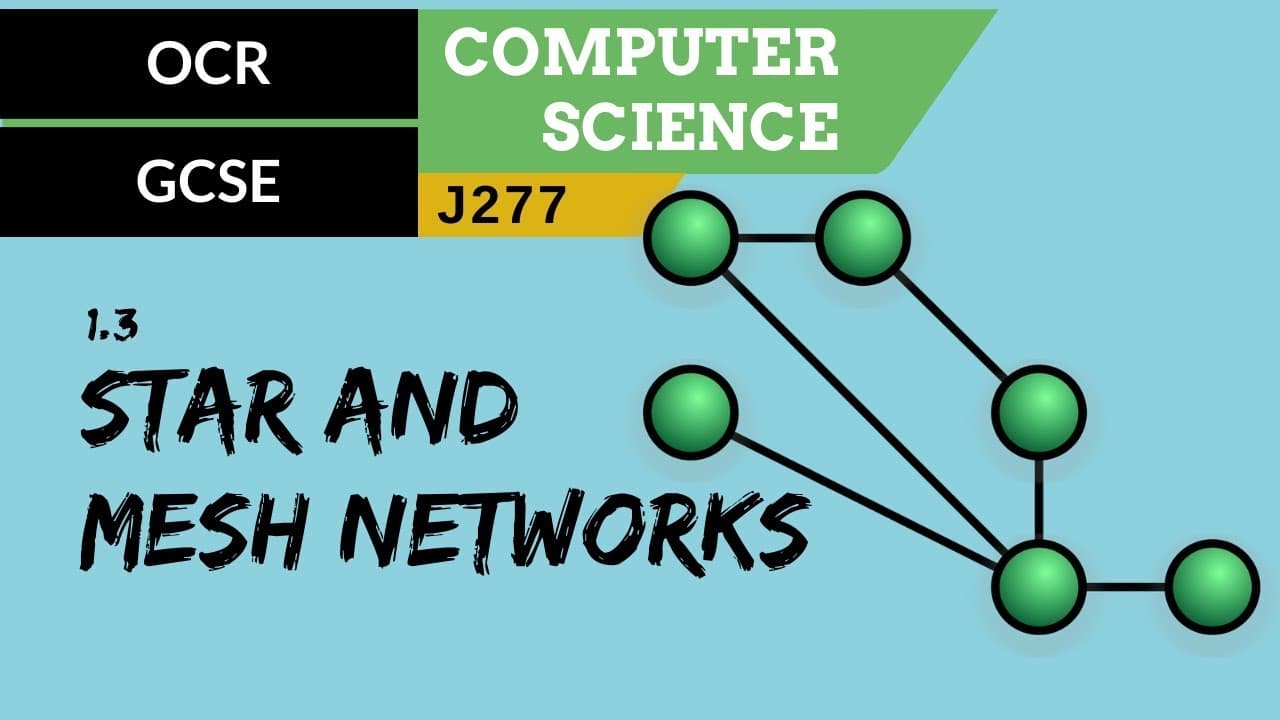 OCR

GCSE

COMPUTER SCIENCE

J277

1.3

STAR AND MESH NETWORKS